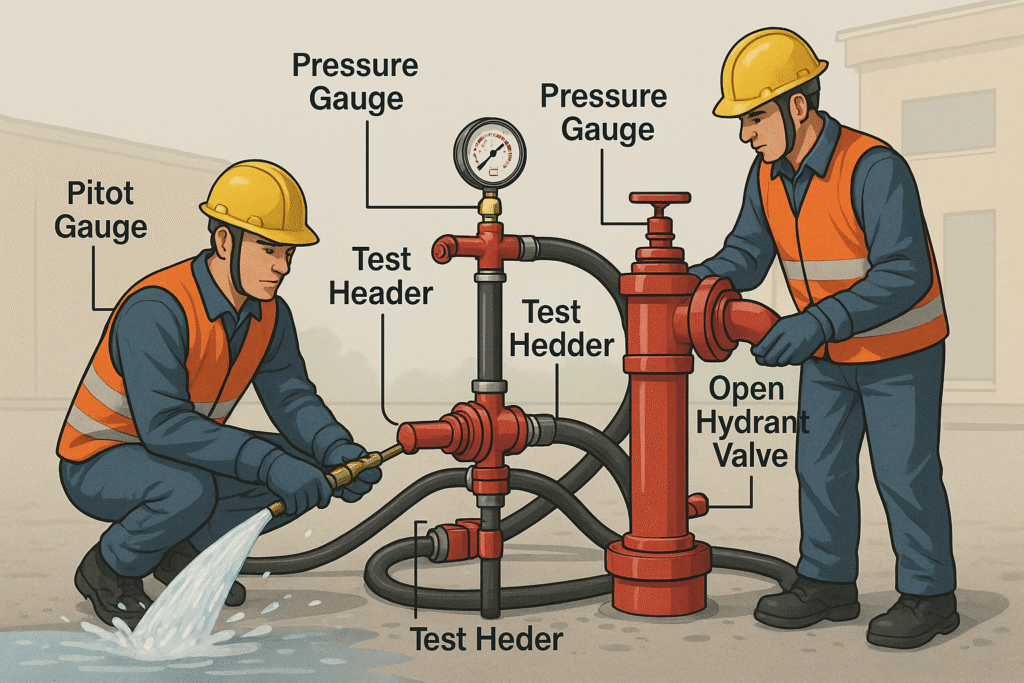 Pressure Gauge

Pressure Gauge

Pitot Gauge

Test Header

Test Hedder

Open Hydrant Valve

Test Heder